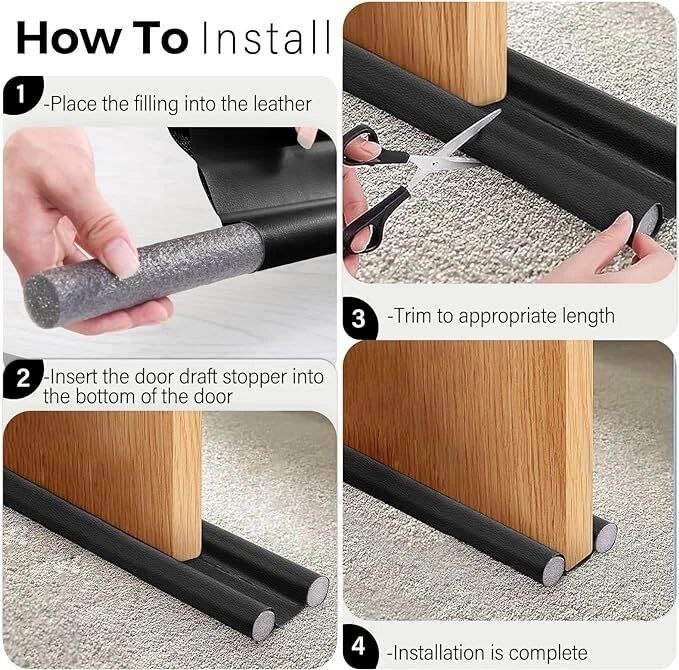 How To Install

1 -Place the filling into the leather

2 -Insert the door draft stopper into the bottom of the door

3 -Trim to appropriate length

4 -Installation is complete