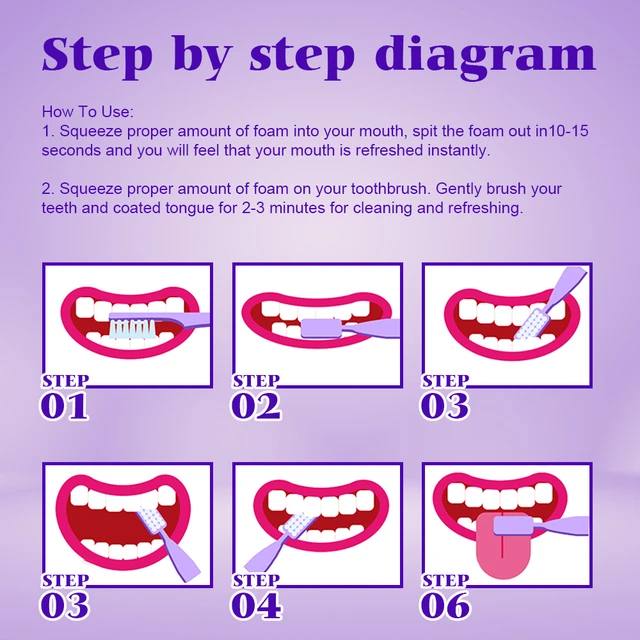 Step by step diagram

How To Use:
1. Squeeze proper amount of foam into your mouth, spit the foam out in10-15 seconds and you will feel that your mouth is refreshed instantly.

2. Squeeze proper amount of foam on your toothbrush. Gently brush your teeth and coated tongue for 2-3 minutes for cleaning and refreshing.

STEP 01

STEP 02

STEP 03

STEP 03

STEP 04

STEP 06