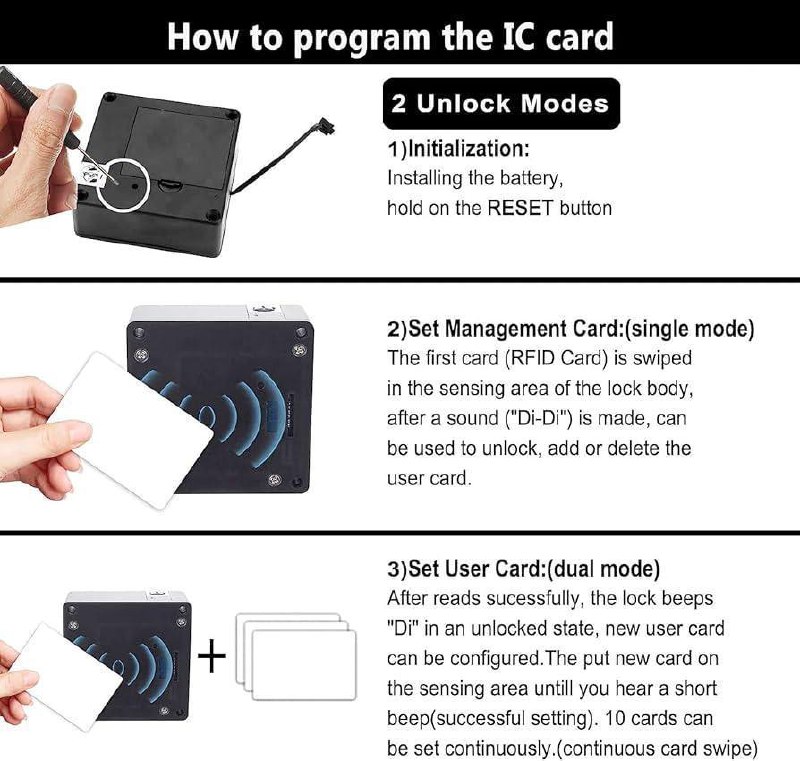 How to program the IC card

2 Unlock Modes

1)Initialization:
Installing the battery, hold on the RESET button

2)Set Management Card:(single mode)
The first card (RFID Card) is swiped in the sensing area of the lock body, after a sound ("Di-Di") is made, can be used to unlock, add or delete the user card.

3)Set User Card:(dual mode)
After reads sucessfully, the lock beeps "Di" in an unlocked state, new user card can be configured.The put new card on the sensing area untill you hear a short beep(successful setting). 10 cards can be set continuously.(continuous card swipe)

+