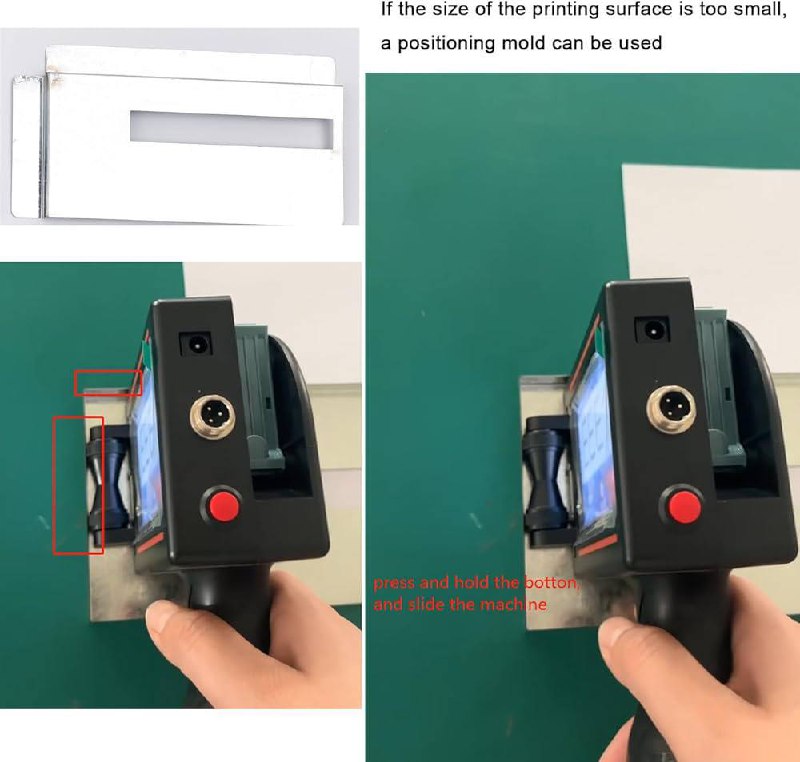 If the size of the printing surface is too small, a positioning mold can be used

press and hold the botton, and slide the machine