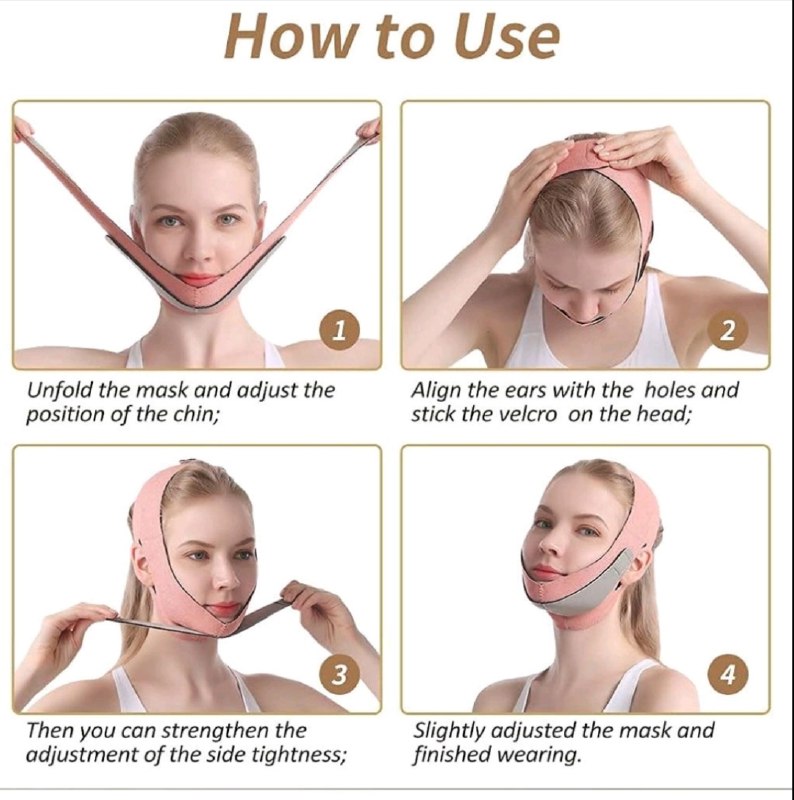 How to Use

1

Unfold the mask and adjust the position of the chin;

2

Align the ears with the holes and stick the velcro on the head;

3

Then you can strengthen the adjustment of the side tightness;

4

Slightly adjusted the mask and finished wearing.