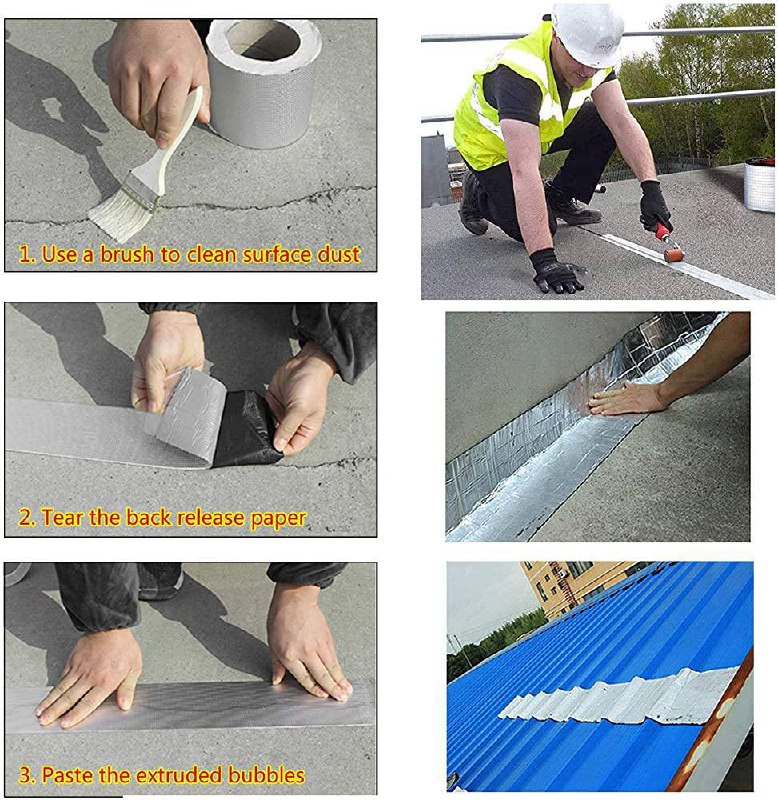 1. Use a brush to clean surface dust

2. Tear the back release paper

3. Paste the extruded bubbles