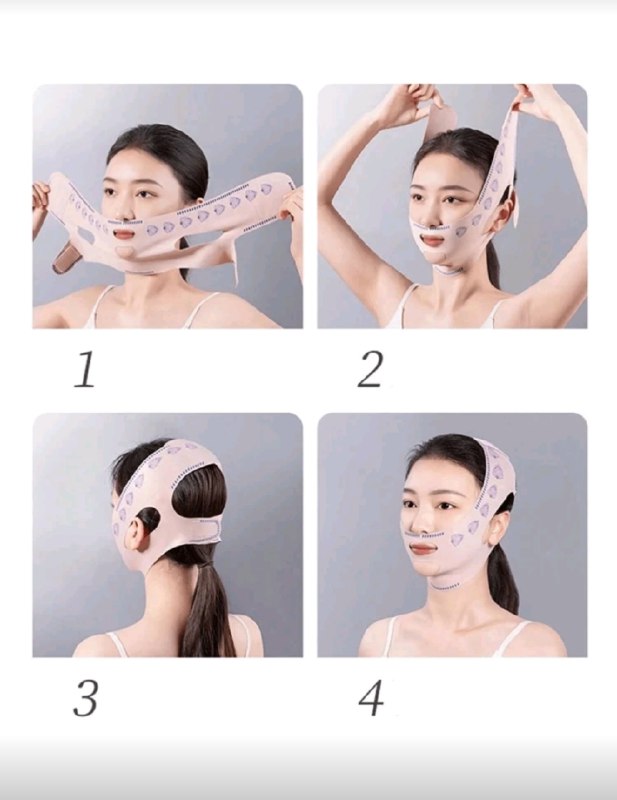 1

2

3

4